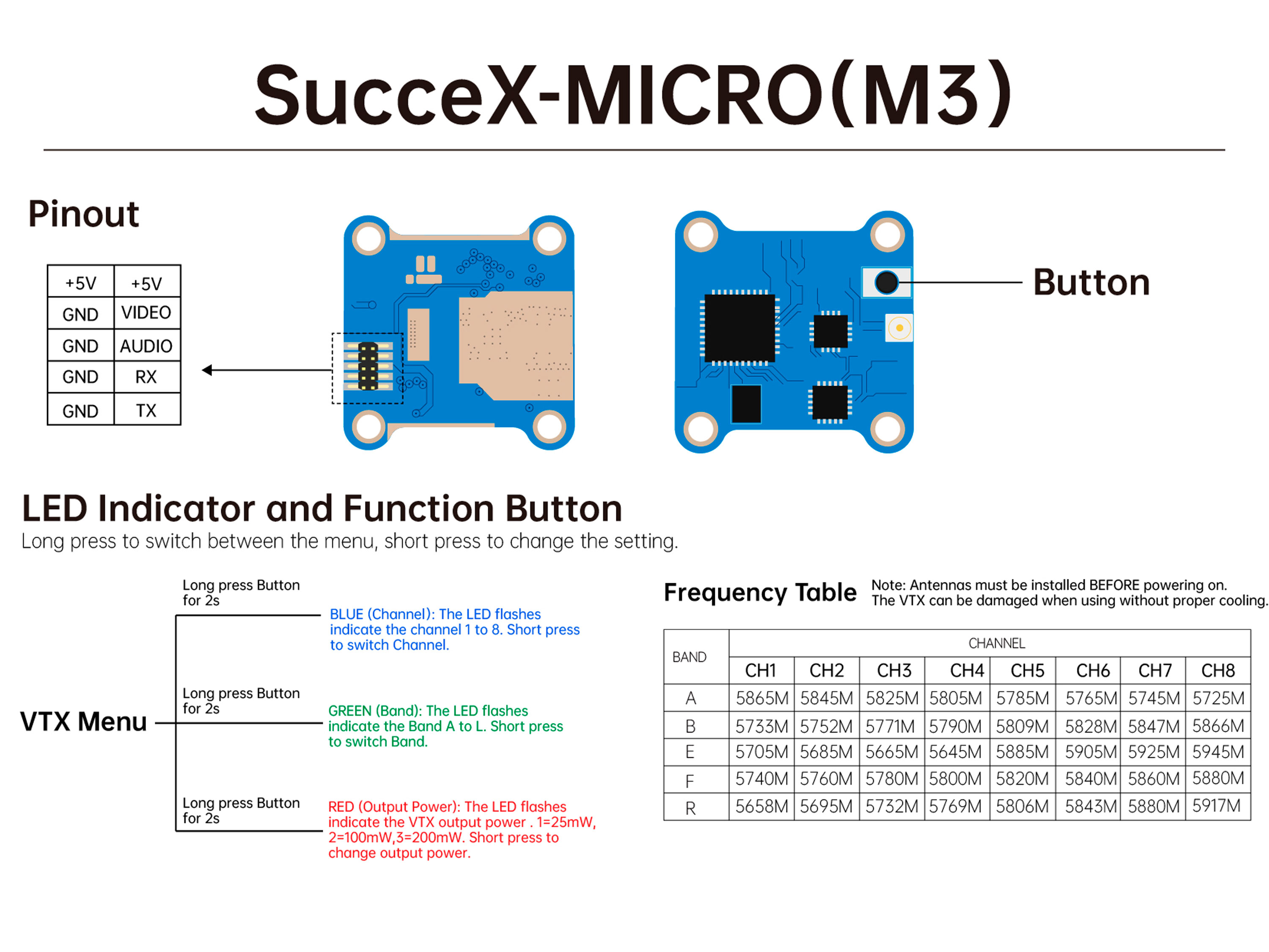 SucceX-MICRO(M3)

Pinout

| +5V | +5V |
|---|---|
| GND | VIDEO |
| GND | AUDIO |
| GND | RX |
| GND | TX |

Button

LED Indicator and Function Button
Long press to switch between the menu, short press to change the setting.

VTX Menu

Long press Button for 2s
BLUE (Channel): The LED flashes indicate the channel 1 to 8. Short press to switch Channel.

Long press Button for 2s
GREEN (Band): The LED flashes indicate the Band A to L. Short press to switch Band.

Long press Button for 2s
RED (Output Power): The LED flashes indicate the VTX output power . 1=25mW, 2=100mW,3=200mW. Short press to change output power.

Frequency Table
Note: Antennas must be installed BEFORE powering on.
The VTX can be damaged when using without proper cooling.

| BAND | CHANNEL | | | | | | | |
|---|---|---|---|---|---|---|---|---|
| | CH1 | CH2 | CH3 | CH4 | CH5 | CH6 | CH7 | CH8 |
| A | 5865M | 5845M | 5825M | 5805M | 5785M | 5765M | 5745M | 5725M |
| B | 5733M | 5752M | 5771M | 5790M | 5809M | 5828M | 5847M | 5866M |
| E | 5705M | 5685M | 5665M | 5645M | 5885M | 5905M | 5925M | 5945M |
| F | 5740M | 5760M | 5780M | 5800M | 5820M | 5840M | 5860M | 5880M |
| R | 5658M | 5695M | 5732M | 5769M | 5806M | 5843M | 5880M | 5917M |