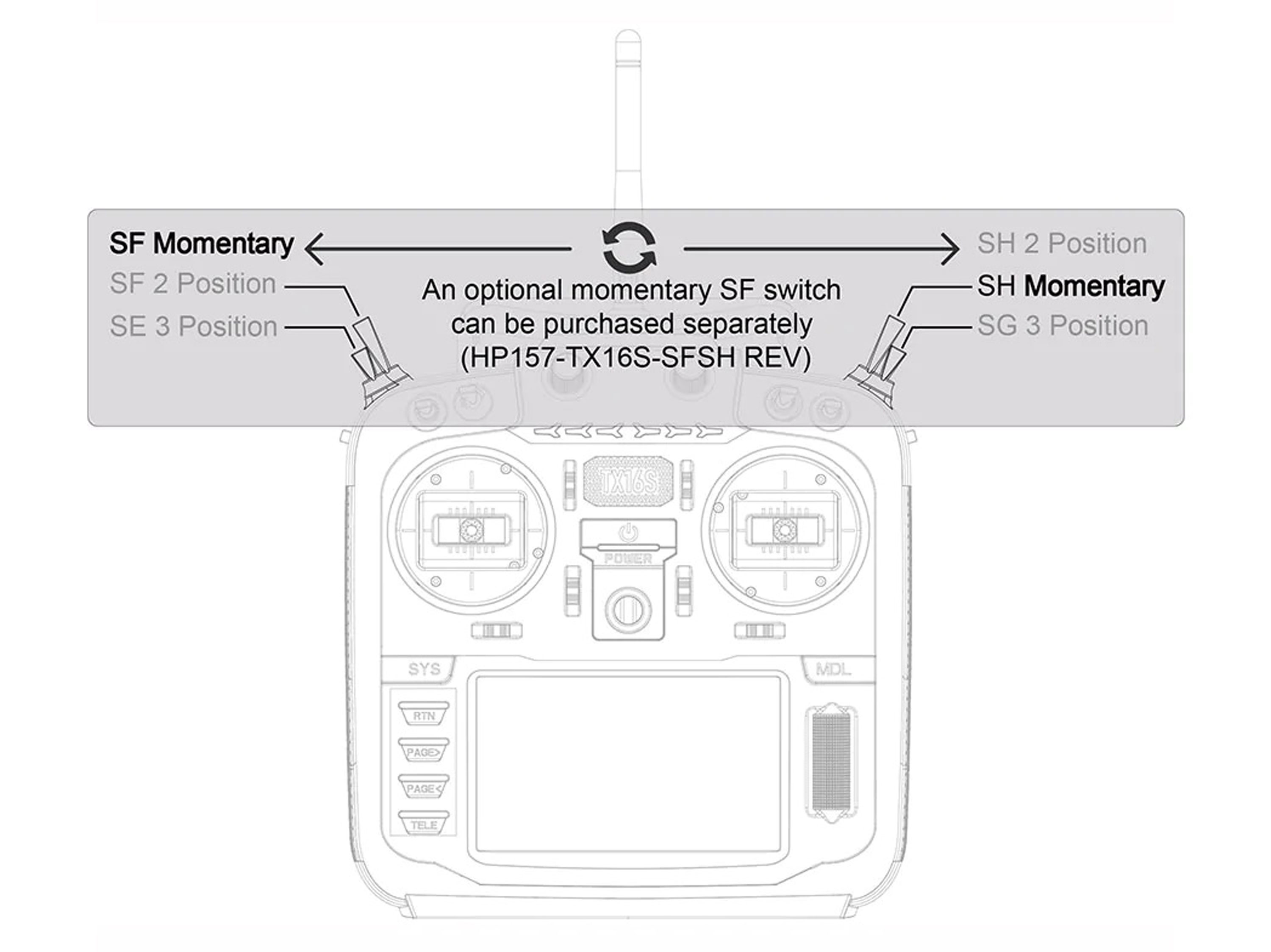 SF Momentary
SF 2 Position
SE 3 Position

An optional momentary SF switch can be purchased separately (HP157-TX16S-SFSH REV)

SH 2 Position
SH Momentary
SG 3 Position

TX16S

POWER

SYS

MDL

RTN

PAGE>

PAGE<

TELE