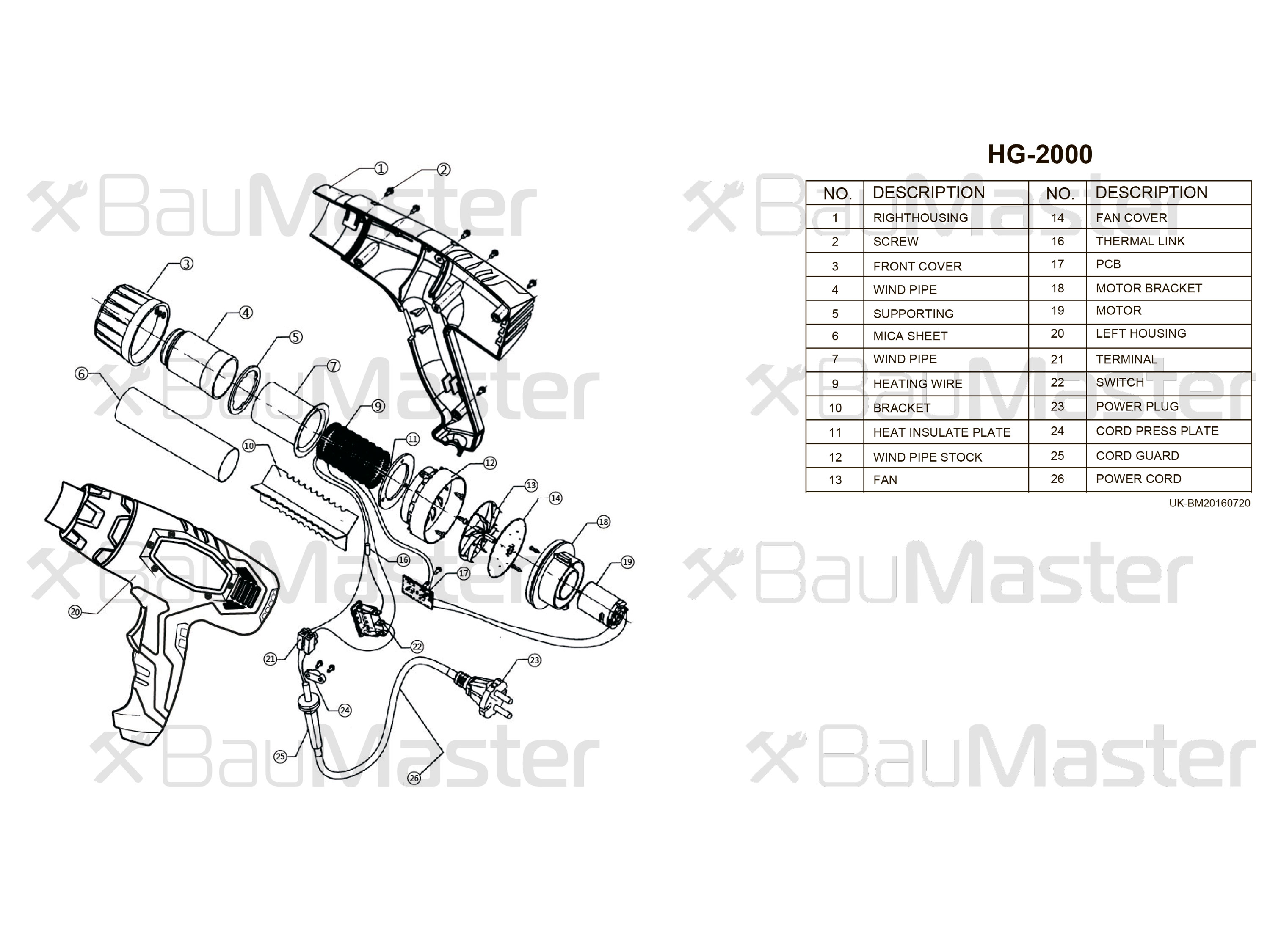 BauMaster

①
②
③
④
⑤
⑥
⑦
⑨
⑩
⑪
⑫
⑬
⑭
⑯
⑰
⑱
⑲
⑳
㉑
㉒
㉓
㉔
㉕
㉖

HG-2000

| NO. | DESCRIPTION | NO. | DESCRIPTION |
|---|---|---|---|
| 1 | RIGHTHOUSING | 14 | FAN COVER |
| 2 | SCREW | 16 | THERMAL LINK |
| 3 | FRONT COVER | 17 | PCB |
| 4 | WIND PIPE | 18 | MOTOR BRACKET |
| 5 | SUPPORTING | 19 | MOTOR |
| 6 | MICA SHEET | 20 | LEFT HOUSING |
| 7 | WIND PIPE | 21 | TERMINAL |
| 9 | HEATING WIRE | 22 | SWITCH |
| 10 | BRACKET | 23 | POWER PLUG |
| 11 | HEAT INSULATE PLATE | 24 | CORD PRESS PLATE |
| 12 | WIND PIPE STOCK | 25 | CORD GUARD |
| 13 | FAN | 26 | POWER CORD |

UK-BM20160720